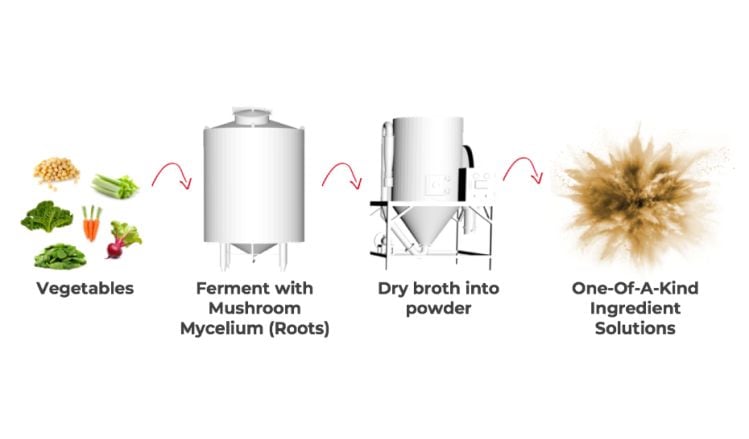 Vegetables

Ferment with Mushroom Mycelium (Roots)

Dry broth into powder

One-Of-A-Kind Ingredient Solutions